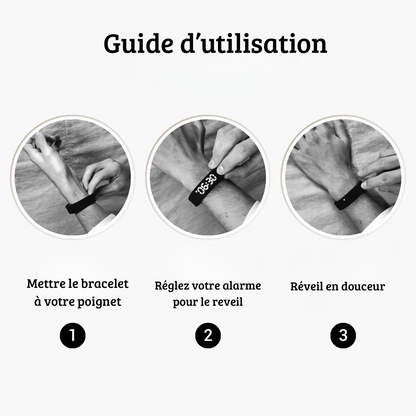 Guide d'utilisation

06:30

Mettre le bracelet à votre poignet

1

Réglez votre alarme pour le reveil

2

Réveil en douceur

3